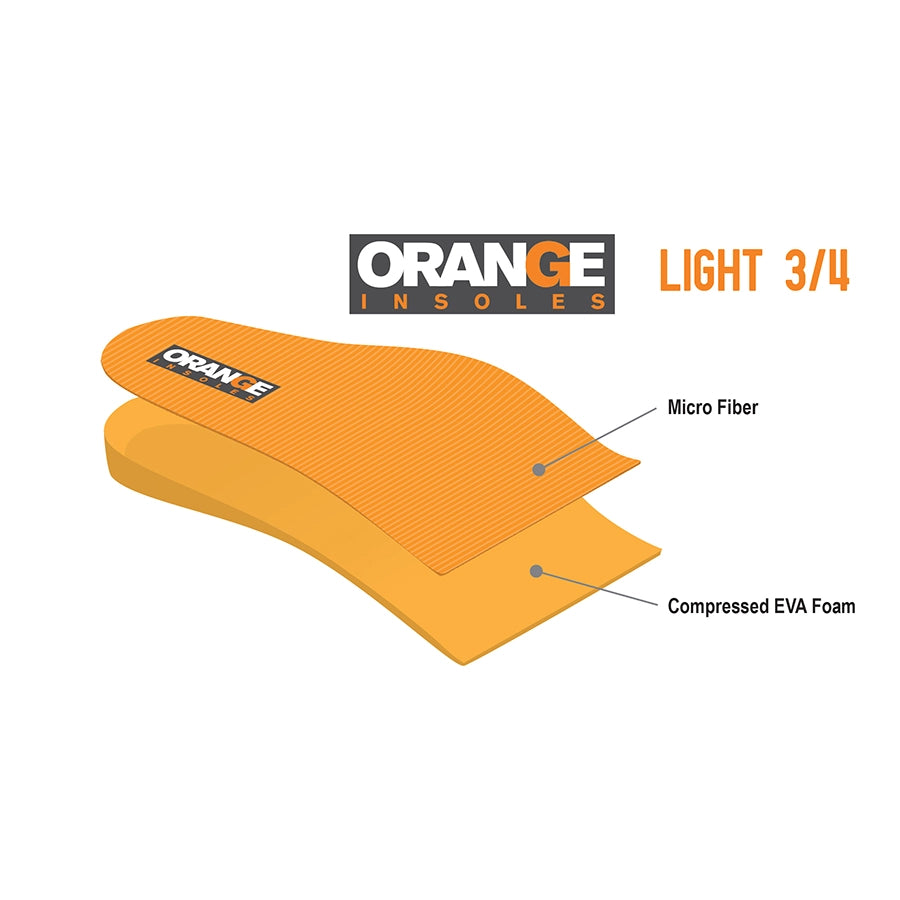 ORANGE
INSOLES

LIGHT 3/4

ORANGE
INSOLES

Micro Fiber

Compressed EVA Foam